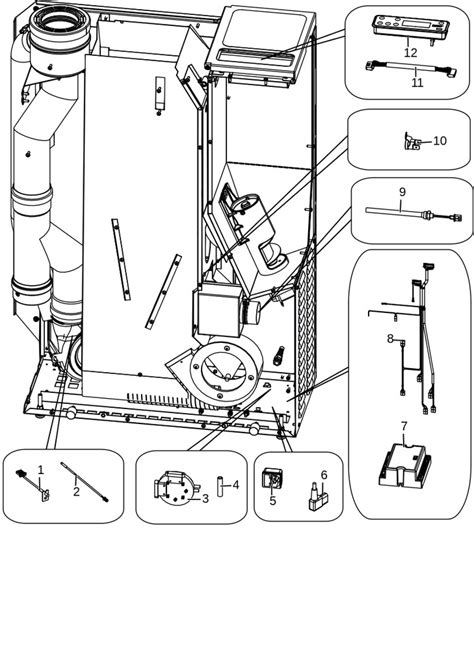 12
11
10
9
8
7
1
2
3
4
5
6