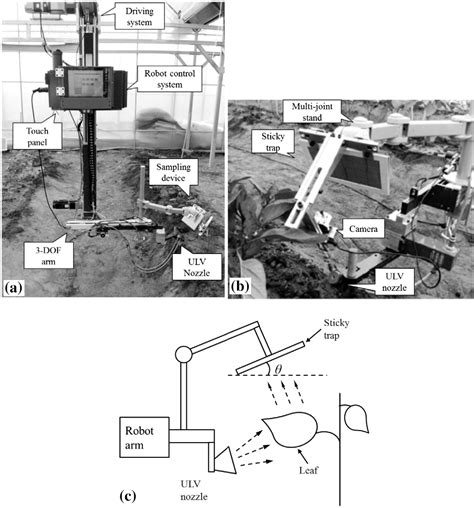 Driving system

Robot control system

Touch panel

Sampling device

3-DOF arm

ULV Nozzle

(a)

Multi-joint stand

Sticky trap

Camera

ULV nozzle

(b)

Sticky trap

$\theta$

Robot arm

Leaf

ULV nozzle

(c)