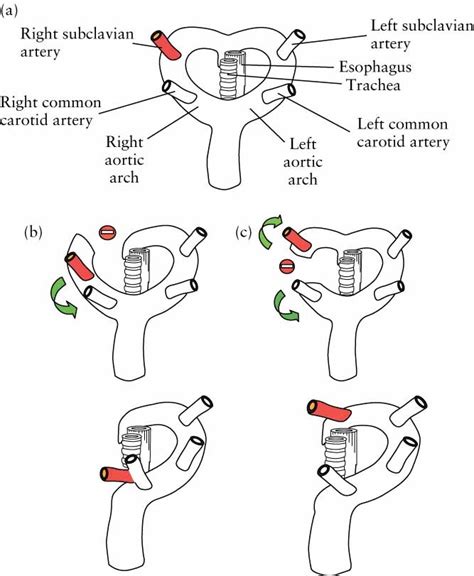 (a)

Right subclavian artery

Left subclavian artery

Esophagus

Trachea

Right common carotid artery

Left common carotid artery

Right aortic arch

Left aortic arch

(b)

(c)