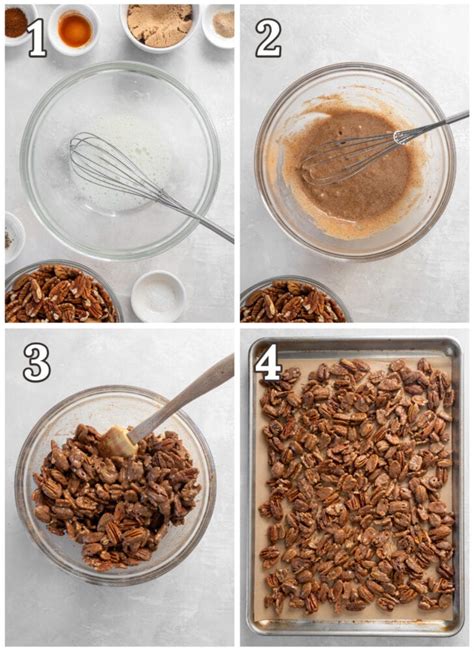 1
2
3
4