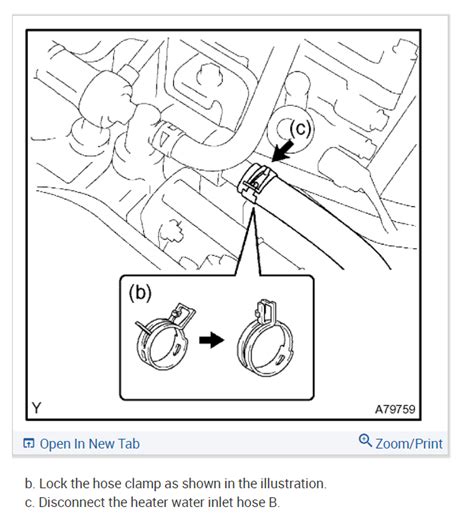 (c)

(b)

Y

A79759

Open In New Tab

Zoom/Print

b. Lock the hose clamp as shown in the illustration.
c. Disconnect the heater water inlet hose B.