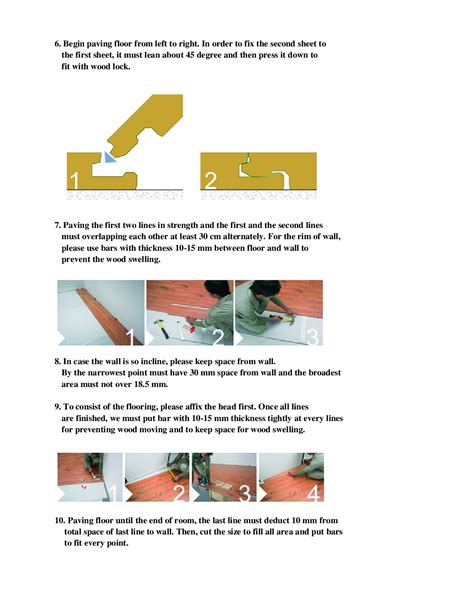 6. Begin paving floor from left to right. In order to fix the second sheet to the first sheet, it must lean about 45 degree and then press it down to fit with wood lock.

1

2

7. Paving the first two lines in strength and the first and the second lines must overlapping each other at least 30 cm alternately. For the rim of wall, please use bars with thickness 10-15 mm between floor and wall to prevent the wood swelling.

1

2

3

8. In case the wall is so incline, please keep space from wall. By the narrowest point must have 30 mm space from wall and the broadest area must not over 18.5 mm.

9. To consist of the flooring, please affix the head first. Once all lines are finished, we must put bar with 10-15 mm thickness tightly at every lines for preventing wood moving and to keep space for wood swelling.

1

2

3

4

10. Paving floor until the end of room, the last line must deduct 10 mm from total space of last line to wall. Then, cut the size to fill all area and put bars to fit every point.