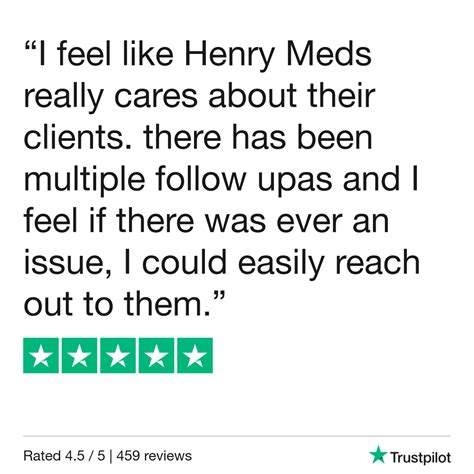 "I feel like Henry Meds really cares about their clients. there has been multiple follow upas and I feel if there was ever an issue, I could easily reach out to them."

Rated 4.5 / 5 | 459 reviews

Trustpilot