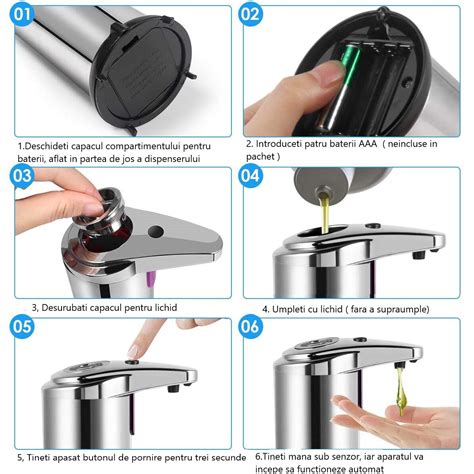 01

1.Deschideti capacul compartimentului pentru baterii, aflat in partea de jos a dispenserului

02

2. Introduceti patru baterii AAA ( neincluse in pachet )

03

3, Desurubati capacul pentru lichid

04

4. Umpleti cu lichid ( fara a supraumple)

05

5, Tineti apasat butonul de pornire pentru trei secunde

06

6.Tineti mana sub senzor, iar aparatul va incepe sa functioneze automat