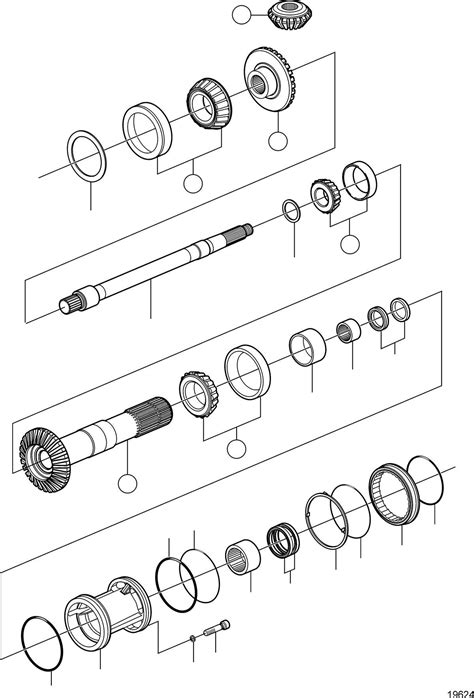 19624