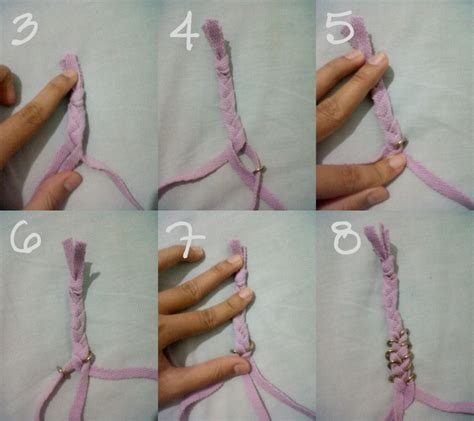 3

4

5

6

7

8