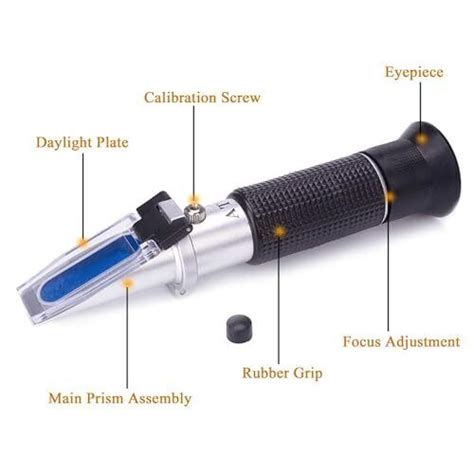 Eyepiece

Calibration Screw

Daylight Plate

AT

Focus Adjustment

Rubber Grip

Main Prism Assembly