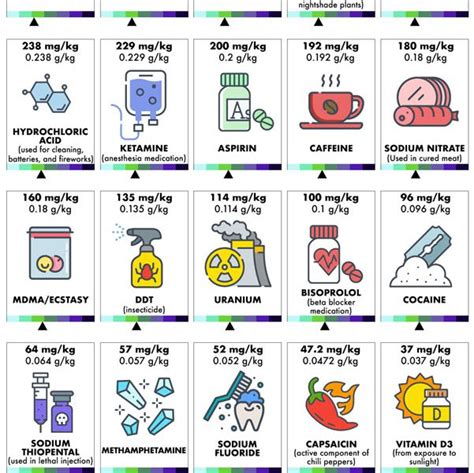 nightshade plants)

238 mg/kg
0.238 g/kg
HYDROCHLORIC ACID
(used for cleaning, batteries, and fireworks)

229 mg/kg
0.229 g/kg
KETAMINE
(anesthesia medication)

200 mg/kg
0.2 g/kg
As
ASPIRIN

192 mg/kg
0.192 g/kg
CAFFEINE

180 mg/kg
0.18 g/kg
SODIUM NITRATE
(Used in cured meat)

160 mg/kg
0.18 g/kg
MDMA/ECSTASY

135 mg/kg
0.135 g/kg
DDT
(insecticide)

114 mg/kg
0.114 g/kg
URANIUM

100 mg/kg
0.1 g/kg
BISOPROLOL
(beta blocker medication)

96 mg/kg
0.096 g/kg
COCAINE

64 mg/kg
0.064 g/kg
SODIUM THIOPENTAL
(used in lethal injection)

57 mg/kg
0.057 g/kg
METHAMPHETAMINE

52 mg/kg
0.052 g/kg
SODIUM FLUORIDE

47.2 mg/kg
0.0472 g/kg
CAPSAICIN
(active component of chili peppers)

37 mg/kg
0.037 g/kg
D
VITAMIN D3
(from exposure to sunlight)