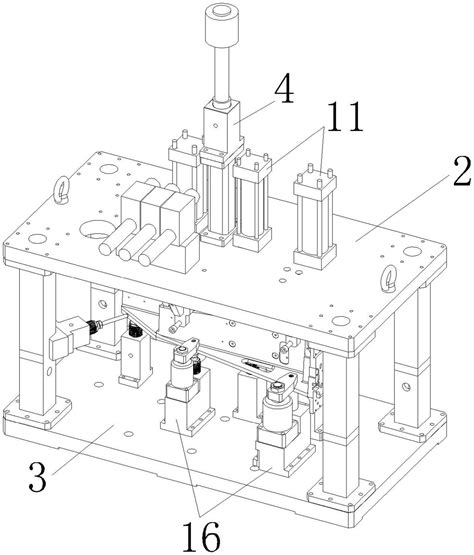 4
11
2
3
16