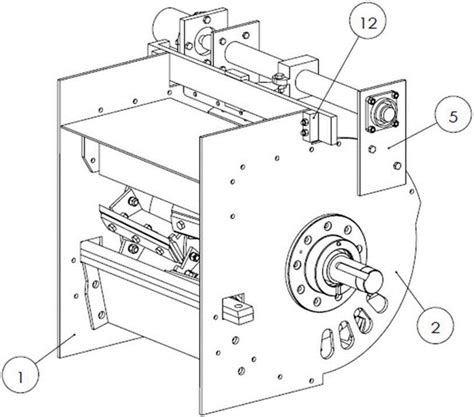 12
5
2
1