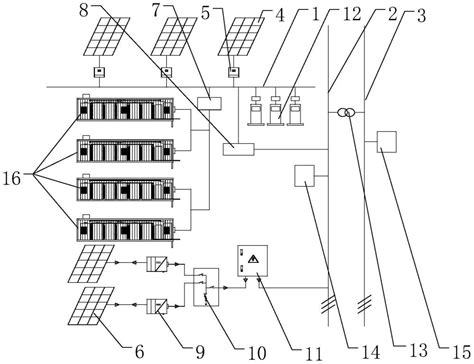 8
7
5
4
1
12
2
3
16
6
9
10
11
14
13
15