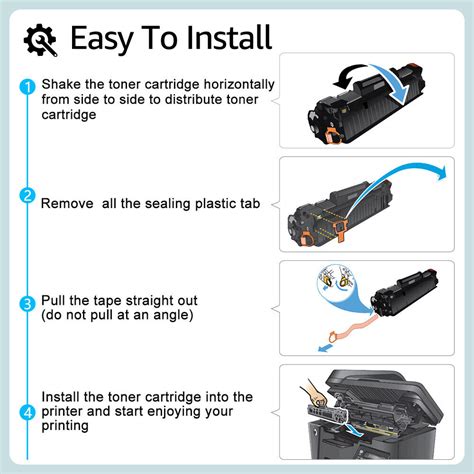 Easy To Install

1 Shake the toner cartridge horizontally from side to side to distribute toner cartridge

2 Remove  all the sealing plastic tab

3 Pull the tape straight out (do not pull at an angle)

4 Install the toner cartridge into the printer and start enjoying your printing