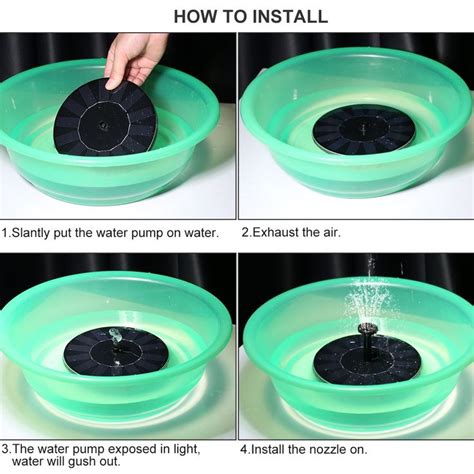 HOW TO INSTALL

1.Slantly put the water pump on water.

2.Exhaust the air.

3.The water pump exposed in light, water will gush out.

4.Install the nozzle on.