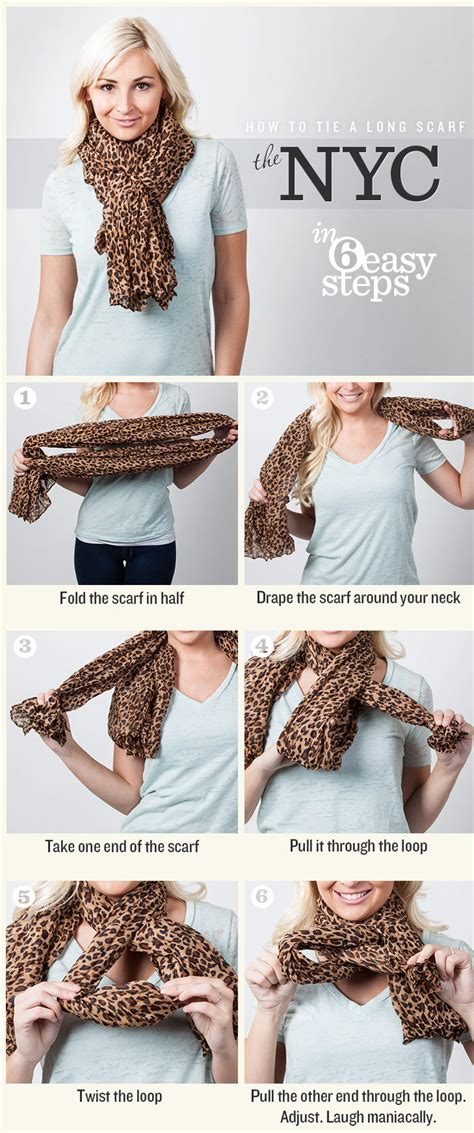 HOW TO TIE A LONG SCARF
the NYC
in 6 easy steps

1
Fold the scarf in half

2
Drape the scarf around your neck

3
Take one end of the scarf

4
Pull it through the loop

5
Twist the loop

6
Pull the other end through the loop. Adjust. Laugh maniacally.