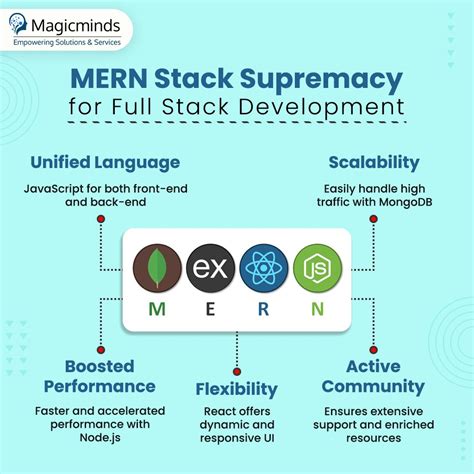 Magicminds
Empowering Solutions & Services

MERN Stack Supremacy
for Full Stack Development

Unified Language
JavaScript for both front-end and back-end

Scalability
Easily handle high traffic with MongoDB

ex
JS

M E R N

Boosted Performance
Faster and accelerated performance with Node.js

Flexibility
React offers dynamic and responsive UI

Active Community
Ensures extensive support and enriched resources