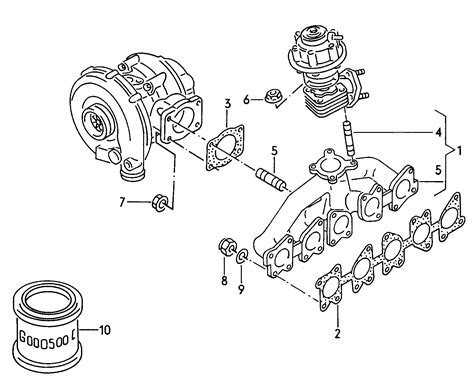 3
6
4
1
5
5
7
8
9
2
G000500
10