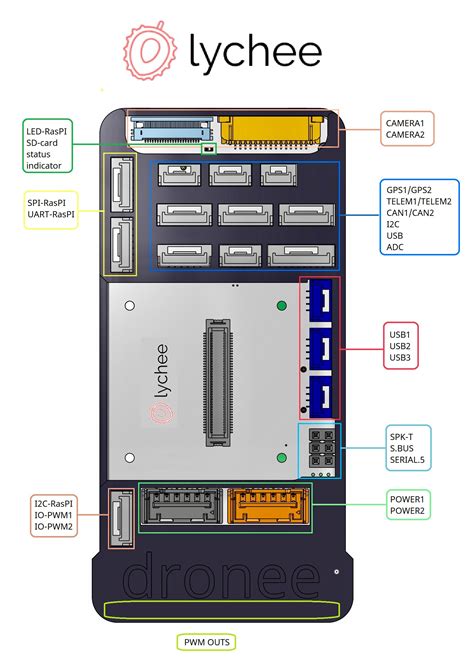 lychee

LED-RasPI
SD-card
status
indicator

SPI-RasPI
UART-RasPI

CAMERA1
CAMERA2

GPS1/GPS2
TELEM1/TELEM2
CAN1/CAN2
I2C
USB
ADC

lychee

USB1
USB2
USB3

SPK-T
S.BUS
SERIAL.5

I2C-RasPI
IO-PWM1
IO-PWM2

POWER1
POWER2

dronee

PWM OUTS