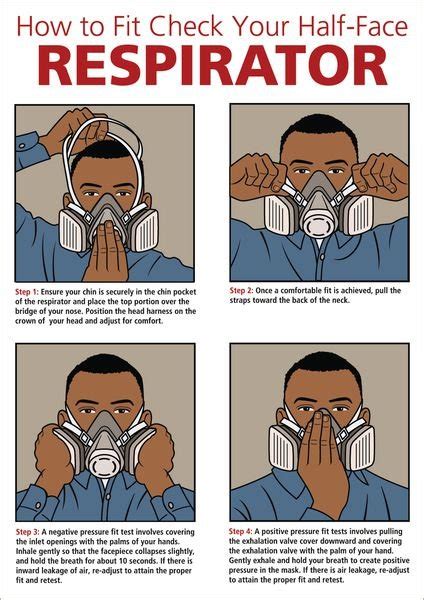 How to Fit Check Your Half-Face
RESPIRATOR

Step 1: Ensure your chin is securely in the chin pocket of the respirator and place the top portion over the bridge of your nose. Position the head harness on the crown of your head and adjust for comfort.

Step 2: Once a comfortable fit is achieved, pull the straps toward the back of the neck.

Step 3: A negative pressure fit test involves covering the inlet openings with the palms of your hands. Inhale gently so that the facepiece collapses slightly, and hold the breath for about 10 seconds. If there is inward leakage of air, re-adjust to attain the proper fit and retest.

Step 4: A positive pressure fit tests involves pulling the exhalation valve cover downward and covering the exhalation valve with the palm of your hand. Gently exhale and hold your breath to create positive pressure in the mask. If there is air leakage, re-adjust to attain the proper fit and retest.