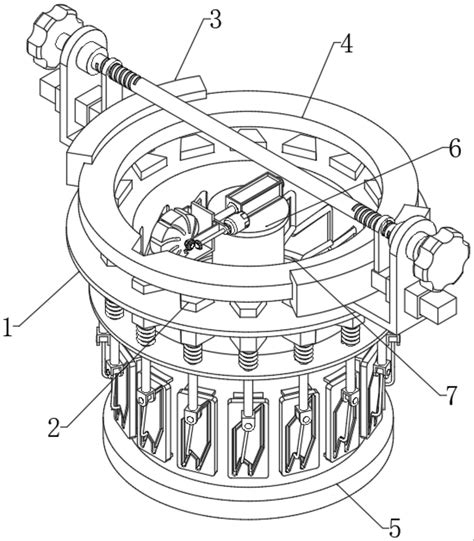 3
4
6
1
7
2
5