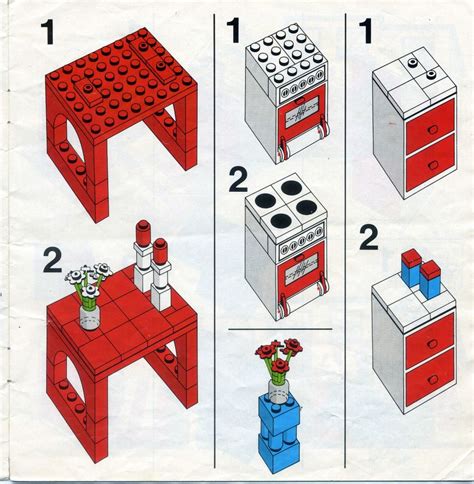 1

2

1

2

1

2