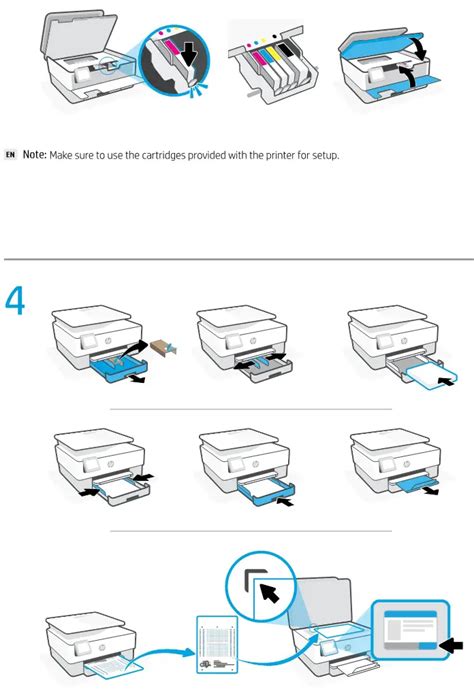 EN Note: Make sure to use the cartridges provided with the printer for setup.

4