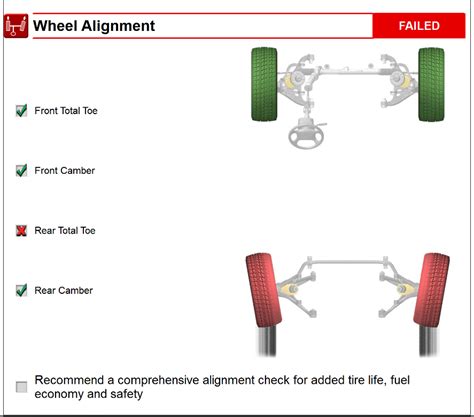 Wheel Alignment FAILED

Front Total Toe

Front Camber

Rear Total Toe

Rear Camber

Recommend a comprehensive alignment check for added tire life, fuel economy and safety