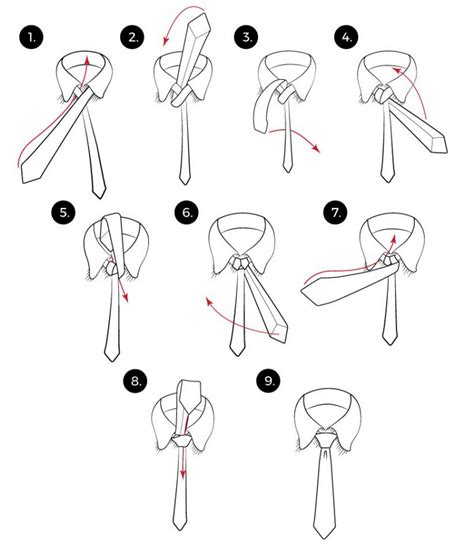 1.

2.

3.

4.

5.

6.

7.

8.

9.