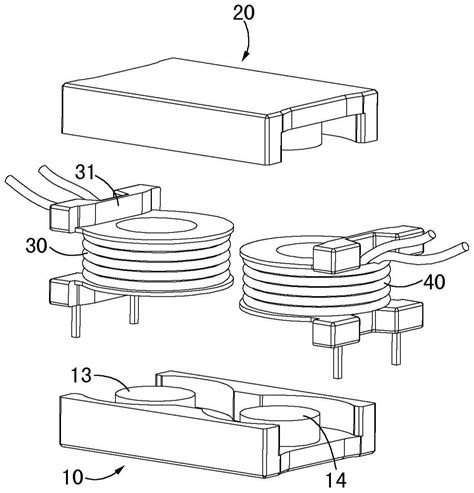 20
31
30
40
13
10
14