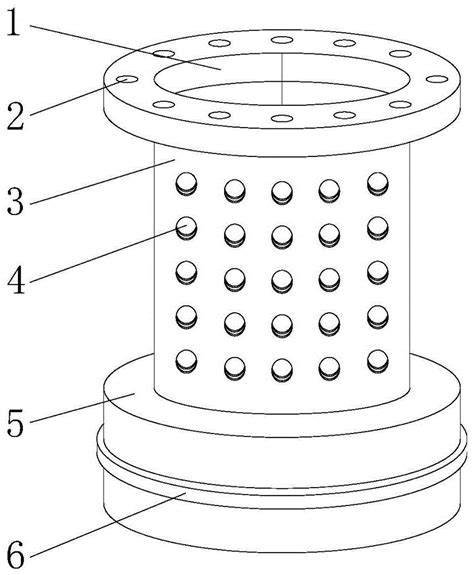 1
2
3
4
5
6