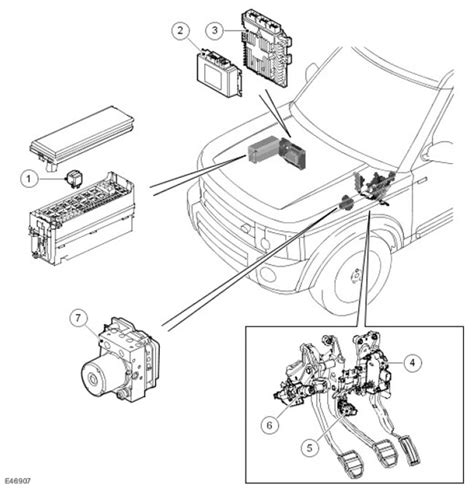 2
3
1
7
4
6
5
E46907