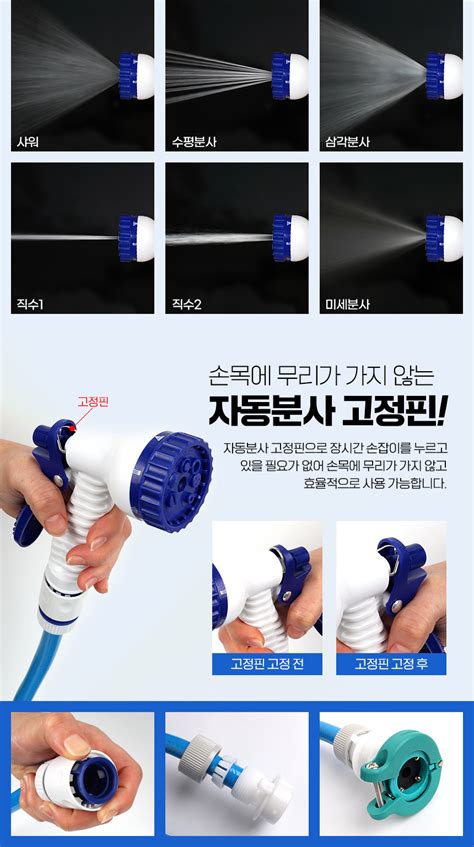 샤워

수평분사

삼각분사

직수1

직수2

미세분사

손목에 무리가 가지 않는

자동분사 고정핀!

고정핀

자동분사 고정핀으로 장시간 손잡이를 누르고 있을 필요가 없어 손목에 무리가 가지 않고 효율적으로 사용 가능합니다.

고정핀 고정 전

고정핀 고정 후