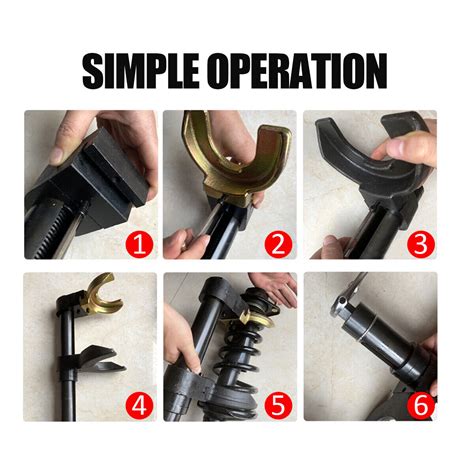 SIMPLE OPERATION

1

2

3

4

5

6