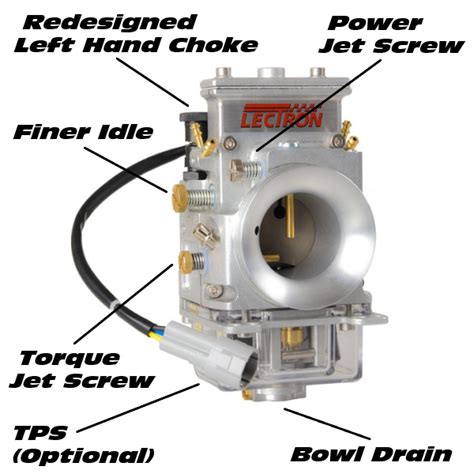 Redesigned
Left Hand Choke

Power
Jet Screw

LECTRON

Finer Idle

Torque
Jet Screw

TPS
(Optional)

Bowl Drain