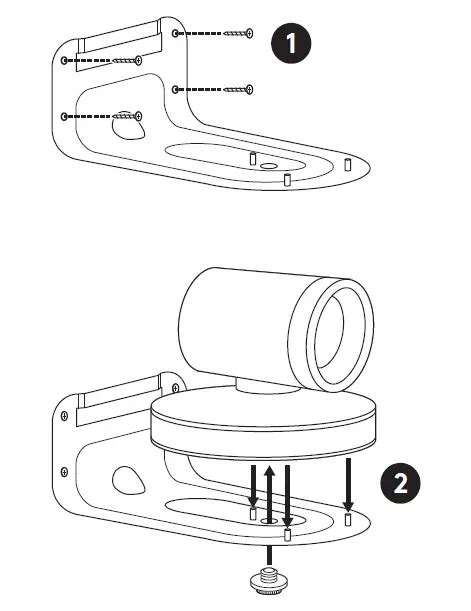 1

2