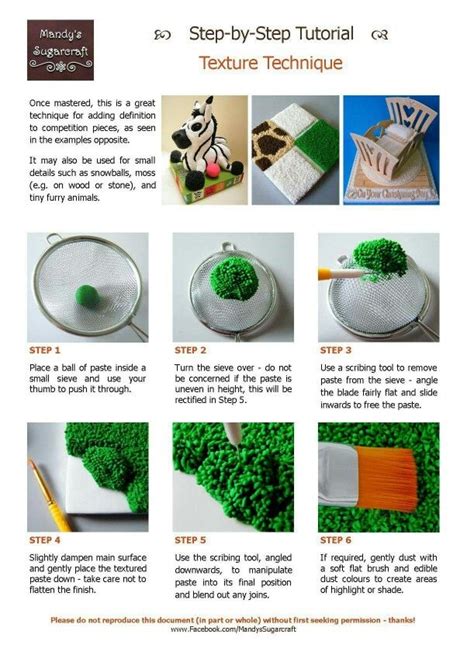 Mandy's Sugarcraft

Step-by-Step Tutorial

Texture Technique

Once mastered, this is a great technique for adding definition to competition pieces, as seen in the examples opposite.

It may also be used for small details such as snowballs, moss (e.g. on wood or stone), and tiny furry animals.

On Your Christening Day

STEP 1

Place a ball of paste inside a small sieve and use your thumb to push it through.

STEP 2

Turn the sieve over - do not be concerned if the paste is uneven in height, this will be rectified in Step 5.

STEP 3

Use a scribing tool to remove paste from the sieve - angle the blade fairly flat and slide inwards to free the paste.

STEP 4

Slightly dampen main surface and gently place the textured paste down - take care not to flatten the finish.

STEP 5

Use the scribing tool, angled downwards, to manipulate paste into its final position and blend out any joins.

STEP 6

If required, gently dust with a soft flat brush and edible dust colours to create areas of highlight or shade.

Please do not reproduce this document (in part or whole) without first seeking permission - thanks!
www.Facebook.com/MandysSugarcraft