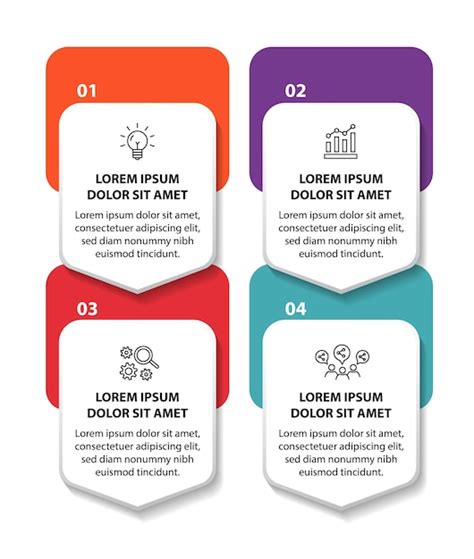 01

LOREM IPSUM DOLOR SIT AMET

Lorem ipsum dolor sit amet, consectetuer adipiscing elit, sed diam nonummy nibh euismod tincidunt.

02

LOREM IPSUM DOLOR SIT AMET

Lorem ipsum dolor sit amet, consectetuer adipiscing elit, sed diam nonummy nibh euismod tincidunt.

03

LOREM IPSUM DOLOR SIT AMET

Lorem ipsum dolor sit amet, consectetuer adipiscing elit, sed diam nonummy nibh euismod tincidunt.

04

LOREM IPSUM DOLOR SIT AMET

Lorem ipsum dolor sit amet, consectetuer adipiscing elit, sed diam nonummy nibh euismod tincidunt.