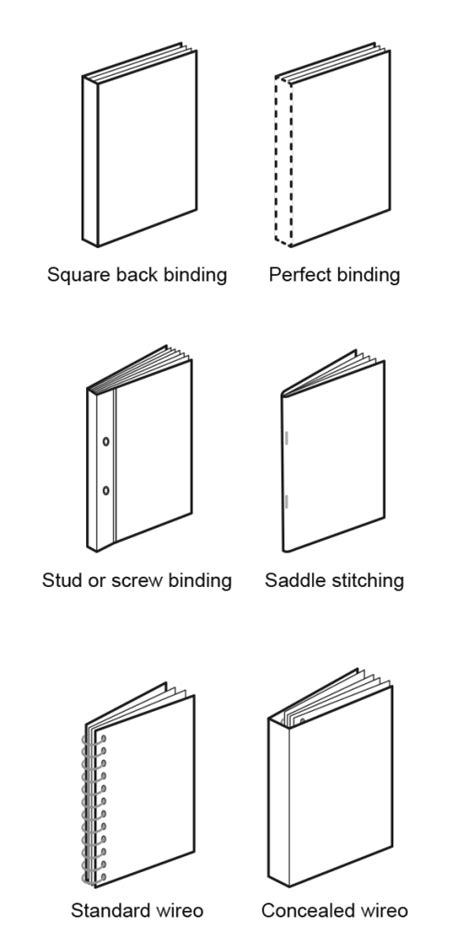 Square back binding

Perfect binding

Stud or screw binding

Saddle stitching

Standard wireo

Concealed wireo