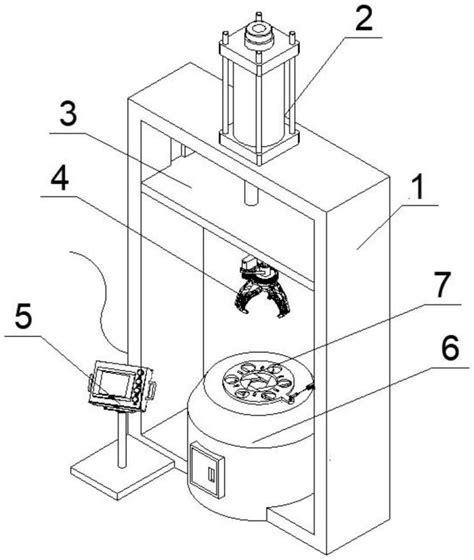 2
3
4
1
7
5
6