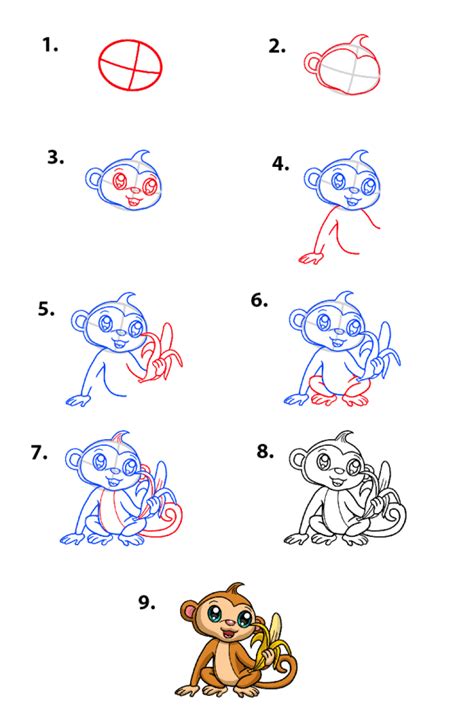 1.

2.

3.

4.

5.

6.

7.

8.

9.