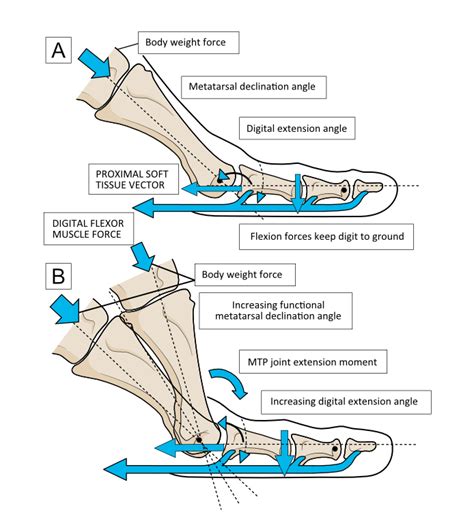 A

Body weight force

Metatarsal declination angle

Digital extension angle

PROXIMAL SOFT TISSUE VECTOR

DIGITAL FLEXOR MUSCLE FORCE

Flexion forces keep digit to ground

B

Body weight force

Increasing functional metatarsal declination angle

MTP joint extension moment

Increasing digital extension angle