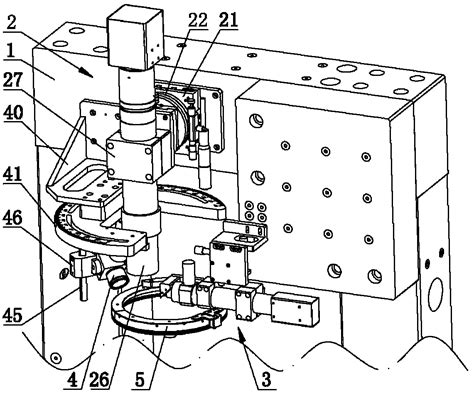 2
1
27
40
41
46
45
22
21
4
26
5
3