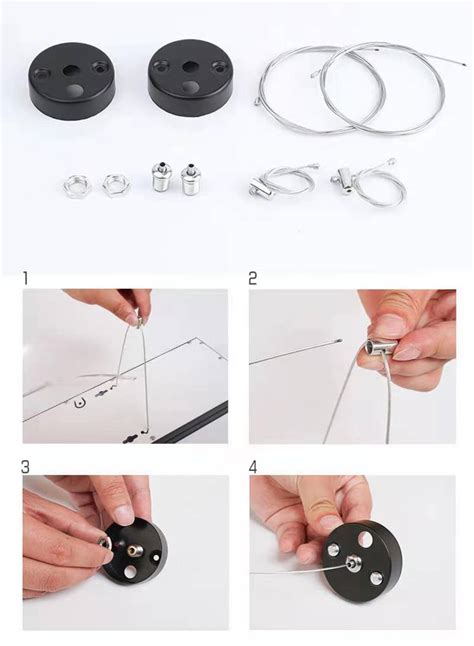 1

2

3

4