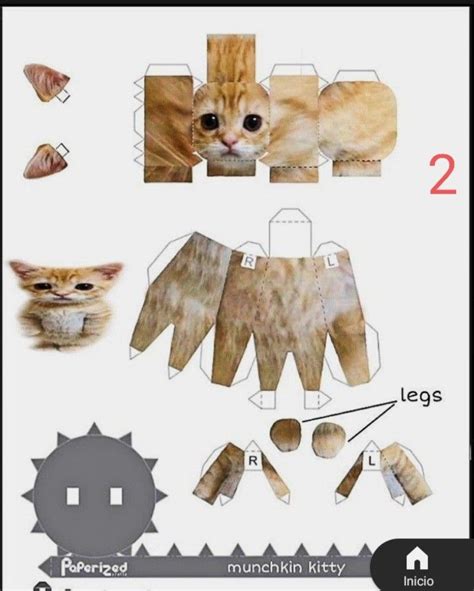 2

R

L

legs

R

L

Paperized

munchkin kitty

Inicio