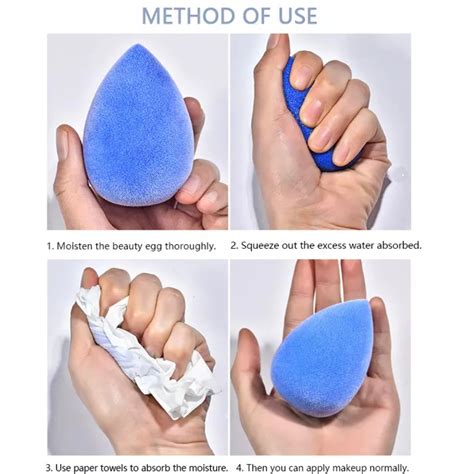 METHOD OF USE

1. Moisten the beauty egg thoroughly.

2. Squeeze out the excess water absorbed.

3. Use paper towels to absorb the moisture.

4. Then you can apply makeup normally.