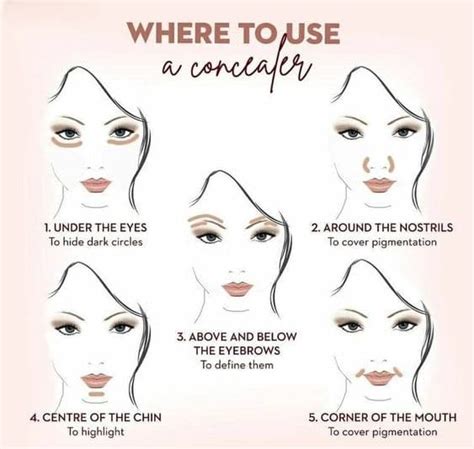 WHERE TO USE
a concealer

1. UNDER THE EYES
To hide dark circles

2. AROUND THE NOSTRILS
To cover pigmentation

3. ABOVE AND BELOW THE EYEBROWS
To define them

4. CENTRE OF THE CHIN
To highlight

5. CORNER OF THE MOUTH
To cover pigmentation