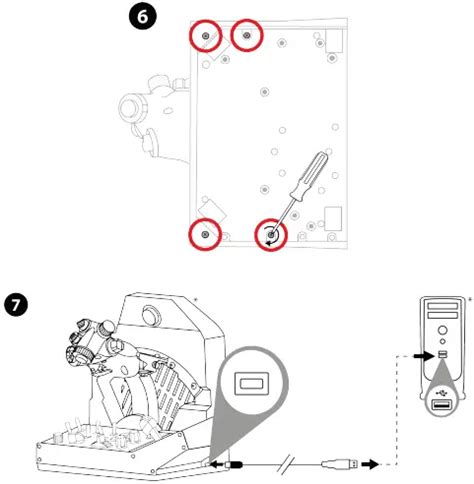 6

7