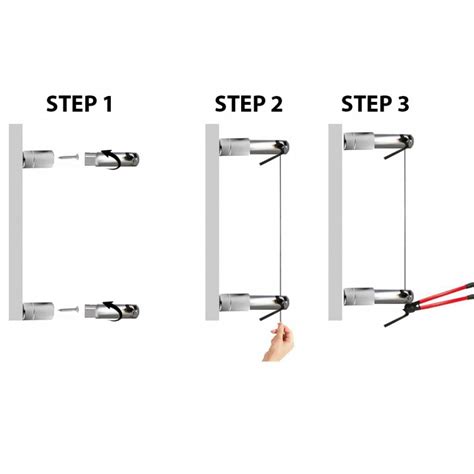 STEP 1

STEP 2

STEP 3