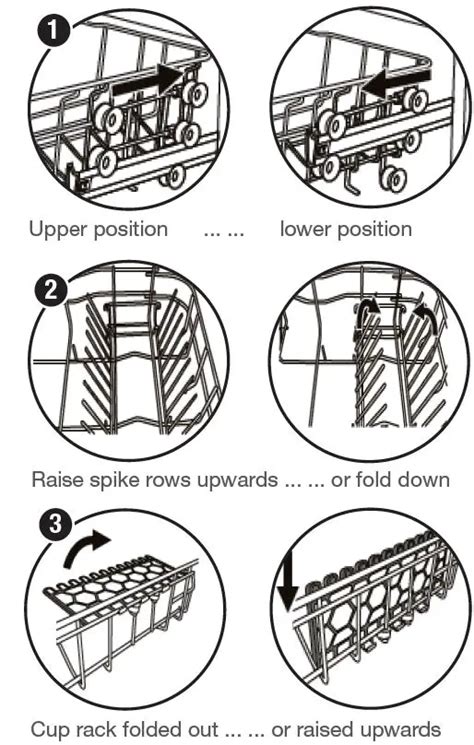 1

Upper position ... ... lower position

2

Raise spike rows upwards ... ... or fold down

3

Cup rack folded out ... ... or raised upwards