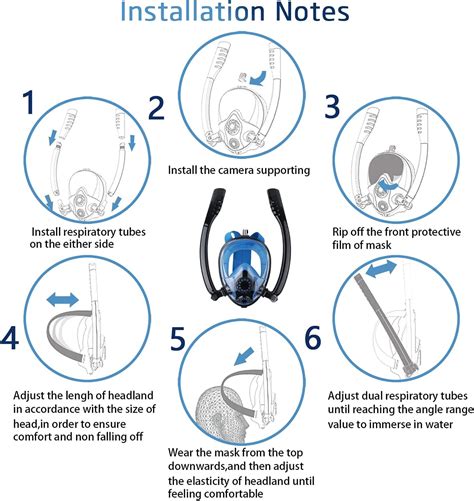 Installation Notes

1

Install respiratory tubes on the either side

2

Install the camera supporting

3

Rip off the front protective film of mask

4

Adjust the lengh of headland in accordance with the size of head,in order to ensure comfort and non falling off

5

Wear the mask from the top downwards,and then adjust the elasticity of headland until feeling comfortable

6

Adjust dual respiratory tubes until reaching the angle range value to immerse in water