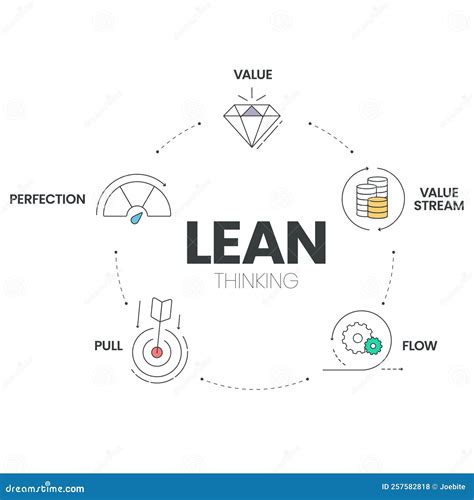 VALUE

VALUE STREAM

FLOW

PULL

PERFECTION

LEAN

THINKING

dreamstime.com

ID 257582818 © Joebite